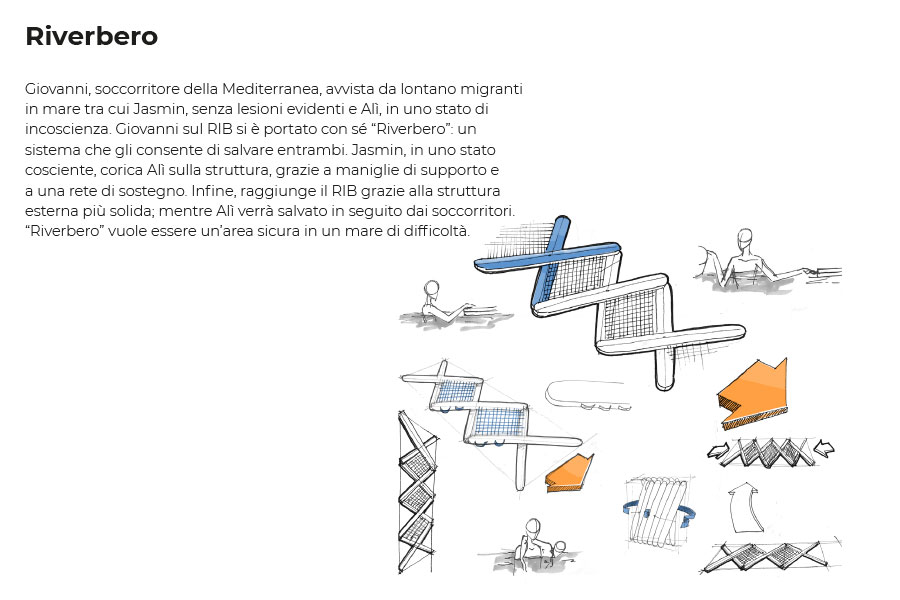 Riverbero

Giovanni, soccorritore della Mediterranea, avvista da lontano migranti in mare tra cui Jasmin, senza lesioni evidenti e Alì, in uno stato di incoscienza. Giovanni sul RIB si è portato con sé “Riverbero”: un sistema che gli consente di salvare entrambi. Jasmin, in uno stato cosciente, corica Alì sulla struttura, grazie a maniglie di supporto e a una rete di sostegno. Infine, raggiunge il RIB grazie alla struttura esterna più solida; mentre Alì verrà salvato in seguito dai soccorritori. “Riverbero” vuole essere un’area sicura in un mare di difficoltà.